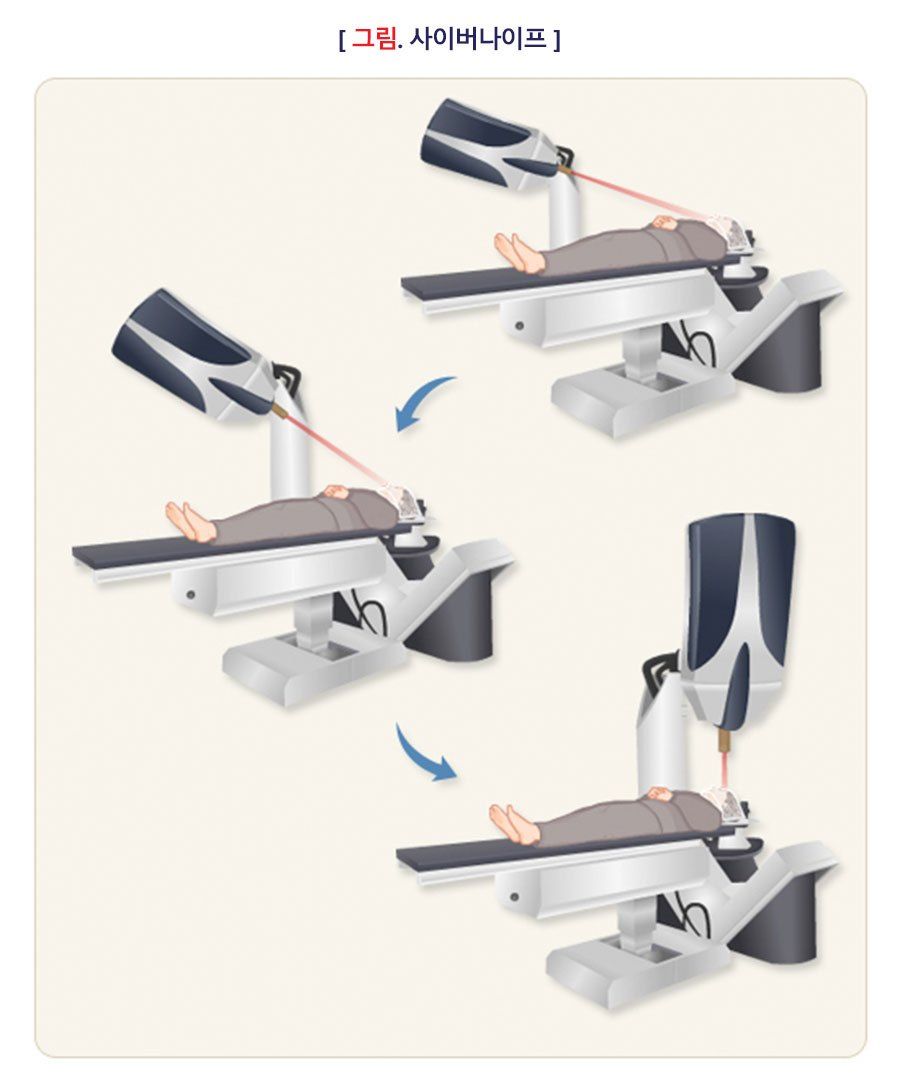 [ 그림. 사이버나이프 ]