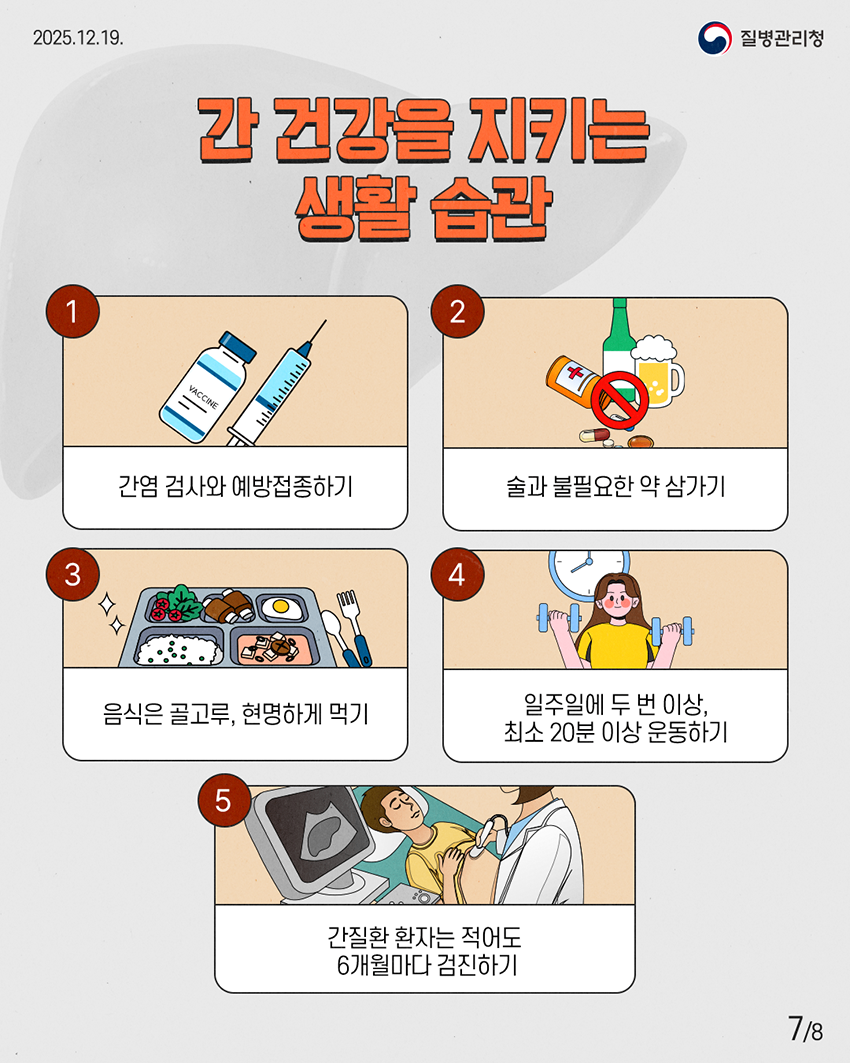 2025.12.19.

질병관리청

간 건강을 지키는 생활 습관

1
VACCINE
간염 검사와 예방접종하기

2
술과 불필요한 약 삼가기

3
음식은 골고루, 현명하게 먹기

4
일주일에 두 번 이상, 최소 20분 이상 운동하기

5
간질환 환자는 적어도 6개월마다 검진하기

7/8