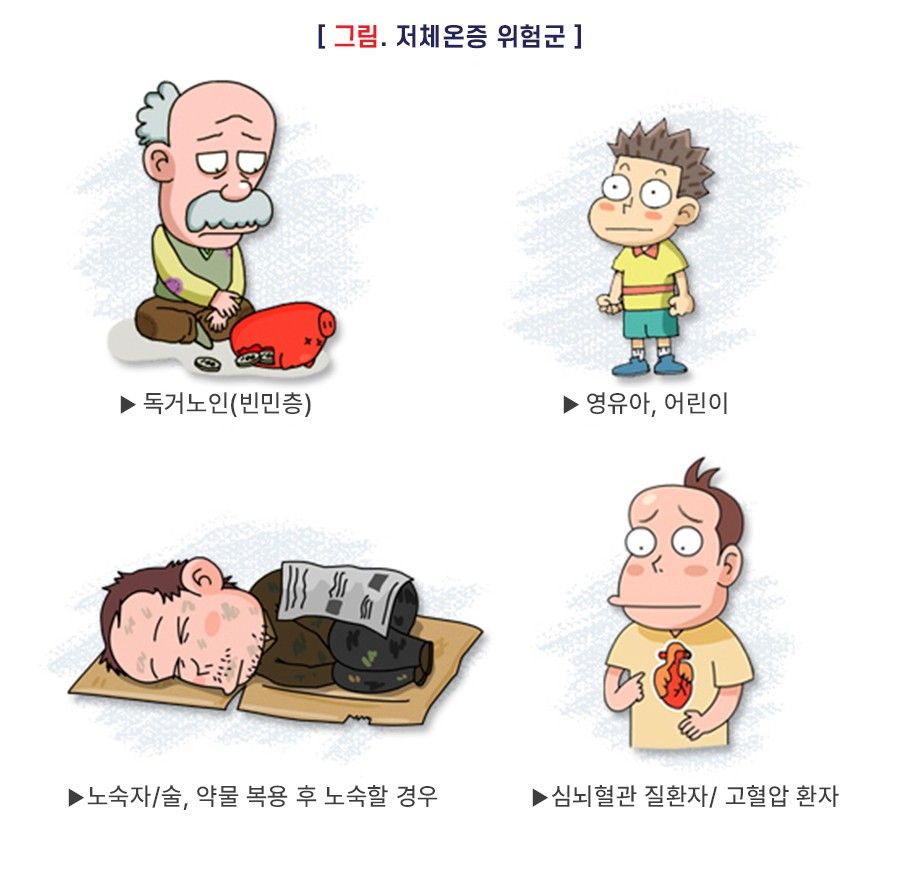 [ 그림. 저체온증 위험군 ]

▶ 독거노인(빈민층)

▶ 영유아, 어린이

▶노숙자/술, 약물 복용 후 노숙할 경우

▶심뇌혈관 질환자/ 고혈압 환자