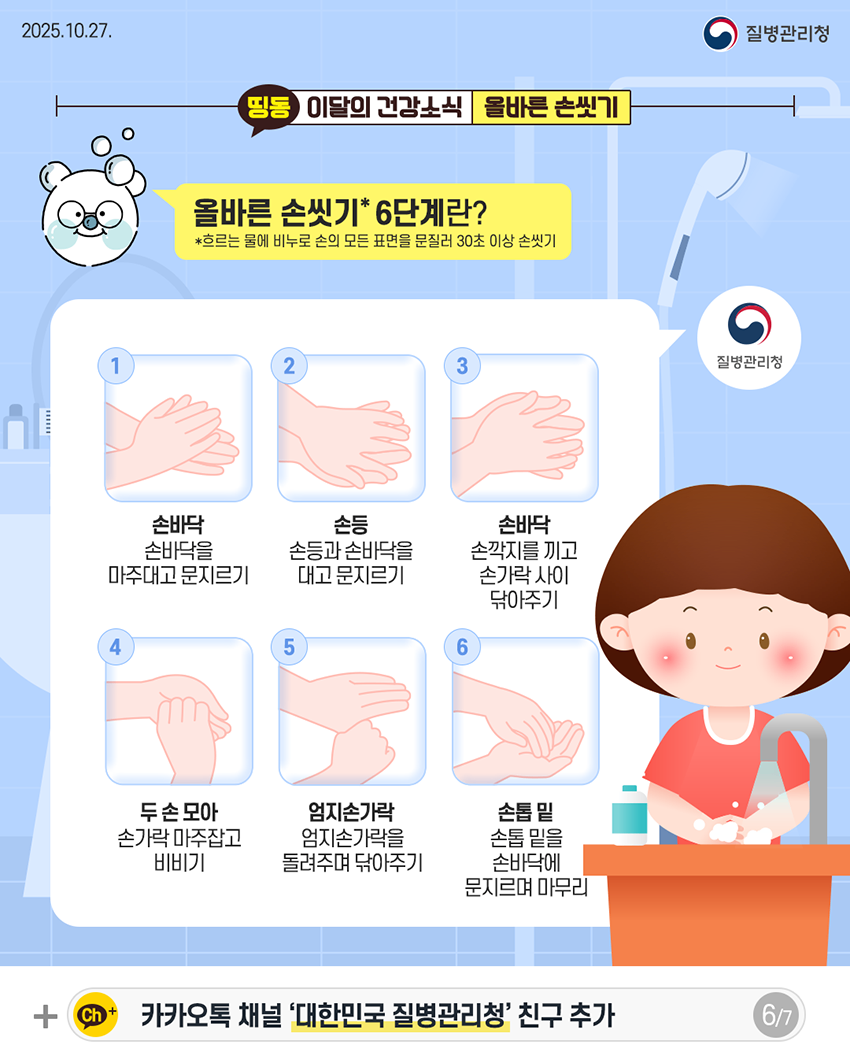 2025.10.27.

질병관리청

띵동 이달의 건강소식 올바른 손씻기

올바른 손씻기* 6단계란?
*흐르는 물에 비누로 손의 모든 표면을 문질러 30초 이상 손씻기

질병관리청

1
손바닥
손바닥을 마주대고 문지르기

2
손등
손등과 손바닥을 대고 문지르기

3
손바닥
손깍지를 끼고 손가락 사이 닦아주기

4
두 손 모아
손가락 마주잡고 비비기

5
엄지손가락
엄지손가락을 돌려주며 닦아주기

6
손톱 밑
손톱 밑을 손바닥에 문지르며 마무리

+ Ch+ 카카오톡 채널 '대한민국 질병관리청' 친구 추가 6/7