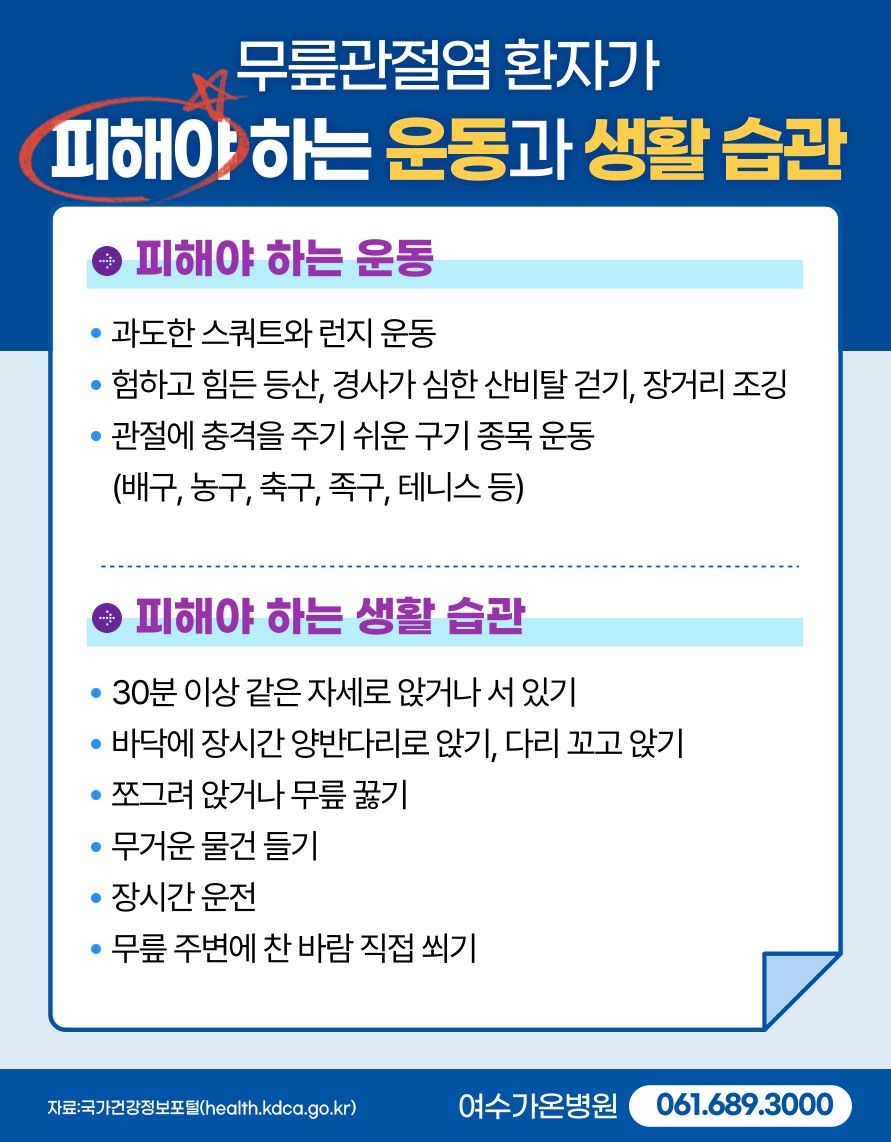 무릎관절염 환자가
피해야 하는 운동과 생활 습관

피해야 하는 운동

• 과도한 스쿼트와 런지 운동
• 험하고 힘든 등산, 경사가 심한 산비탈 걷기, 장거리 조깅
• 관절에 충격을 주기 쉬운 구기 종목 운동 (배구, 농구, 축구, 족구, 테니스 등)

피해야 하는 생활 습관

• 30분 이상 같은 자세로 앉거나 서 있기
• 바닥에 장시간 양반다리로 앉기, 다리 꼬고 앉기
• 쪼그려 앉거나 무릎 꿇기
• 무거운 물건 들기
• 장시간 운전
• 무릎 주변에 찬 바람 직접 쐬기

자료:국가건강정보포털(health.kdca.go.kr)

여수가온병원 061.689.3000